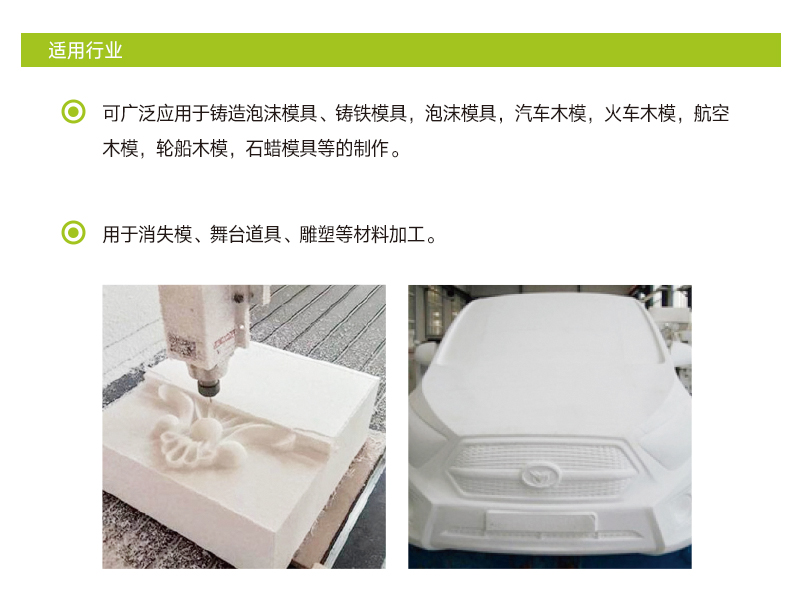 适用行业

可广泛应用于铸造泡沫模具、铸铁模具，泡沫模具，汽车木模，火车木模，航空木模，轮船木模，石蜡模具等的制作。

用于消失模、舞台道具、雕塑等材料加工。